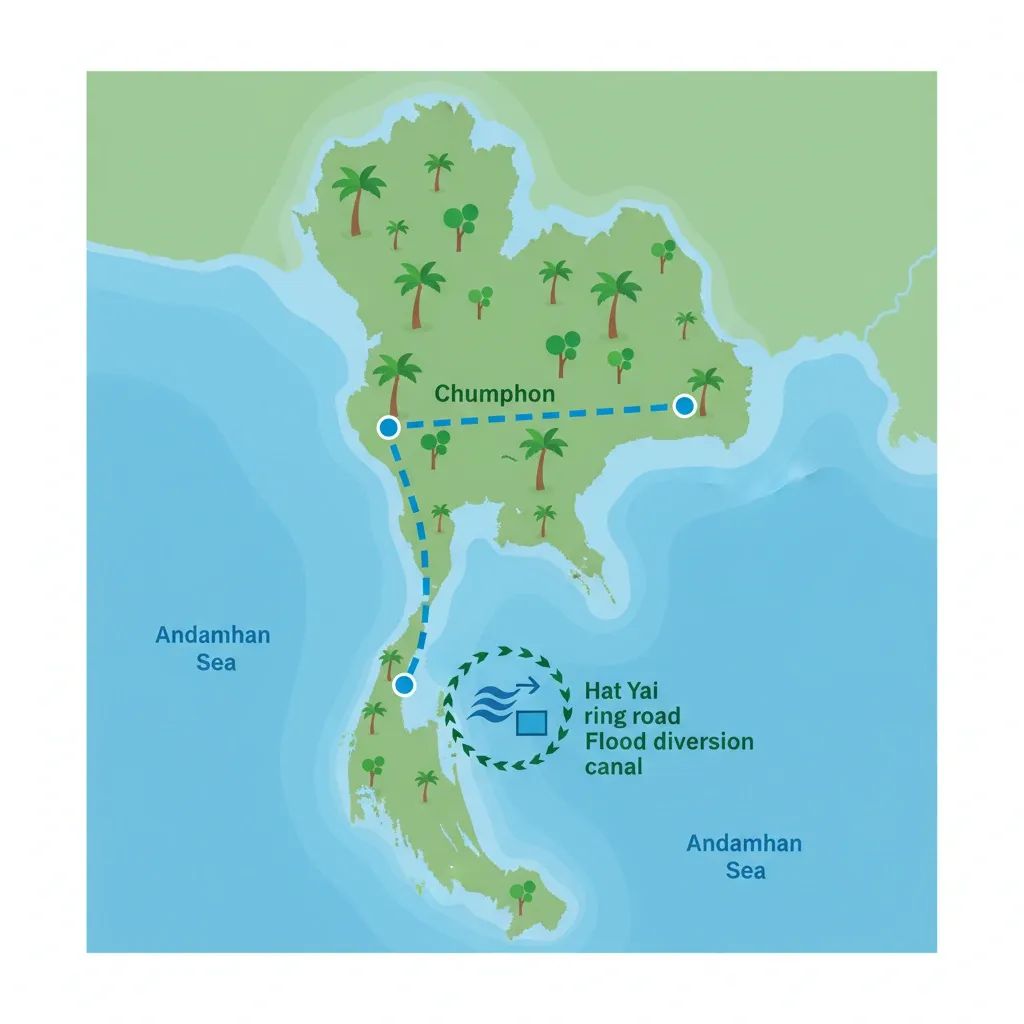 Chumphon

Andamhan Sea

Hat Yai ring road Flood diversion canal

Andamhan Sea