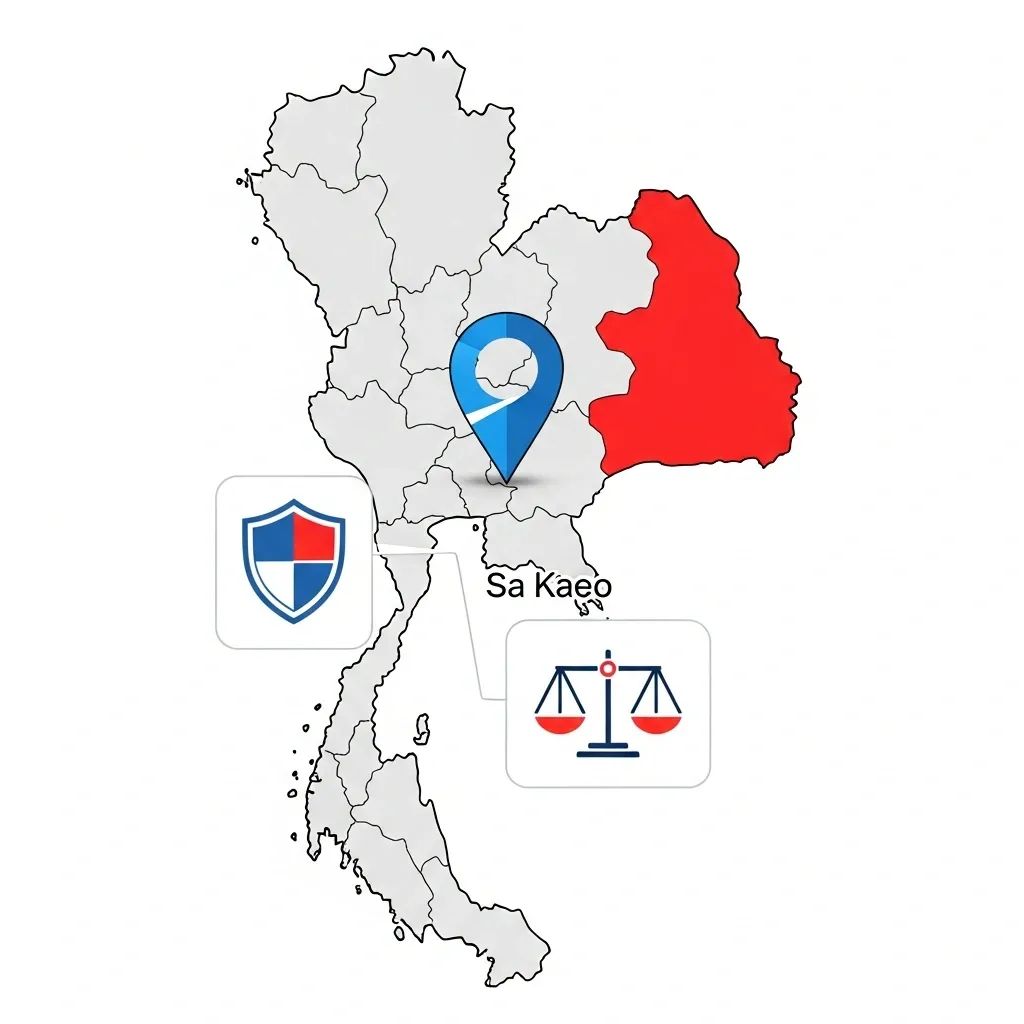 Sa Kaeo